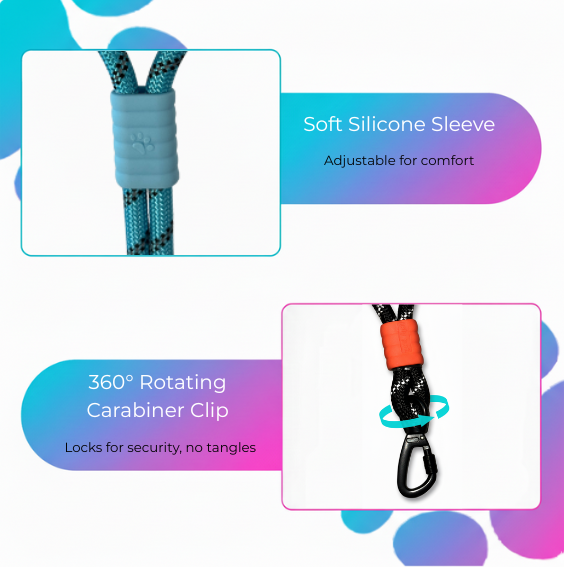 Soft Silicone Sleeve

Adjustable for comfort

360° Rotating Carabiner Clip

Locks for security, no tangles